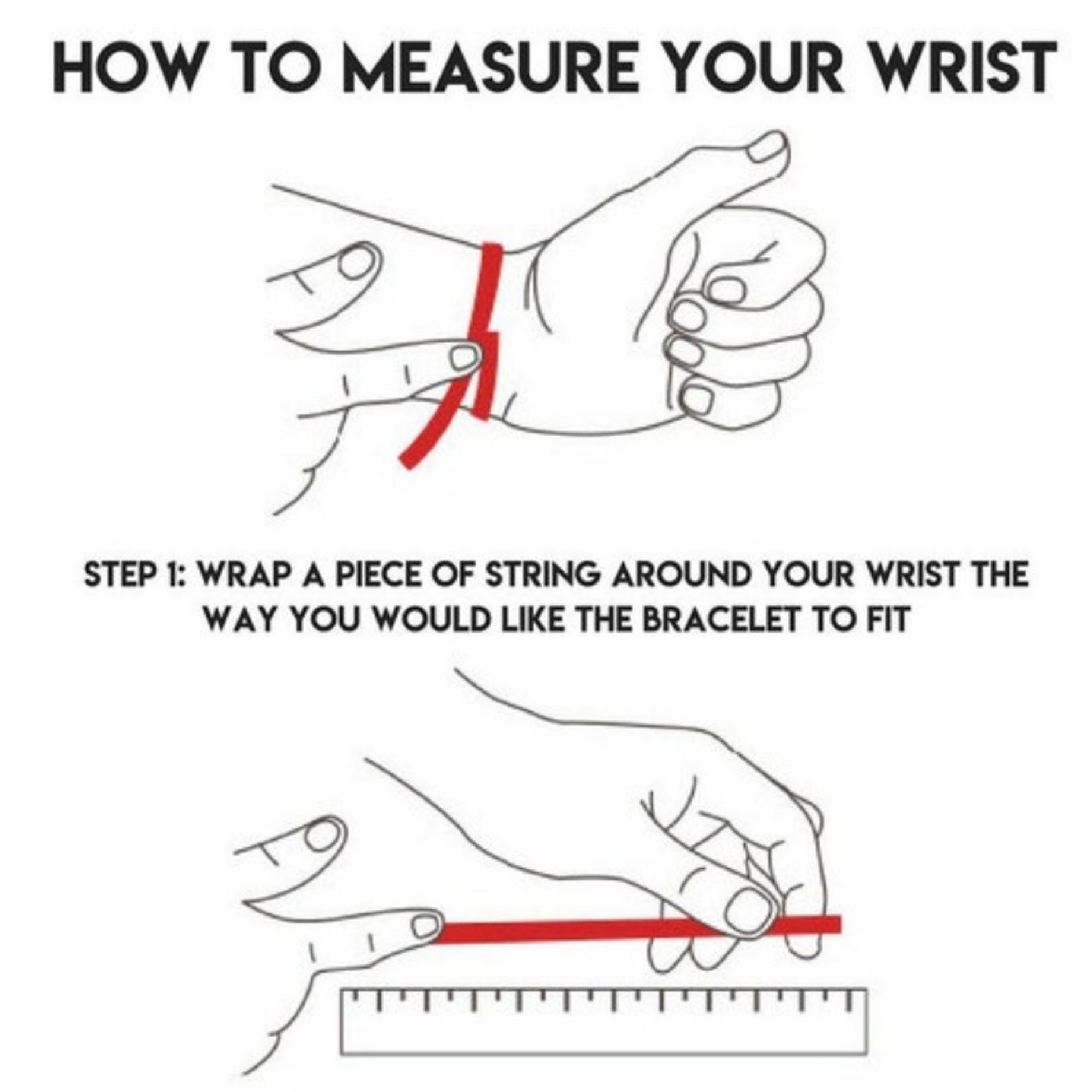 HOW TO MEASURE YOUR WRIST

STEP 1: WRAP A PIECE OF STRING AROUND YOUR WRIST THE WAY YOU WOULD LIKE THE BRACELET TO FIT